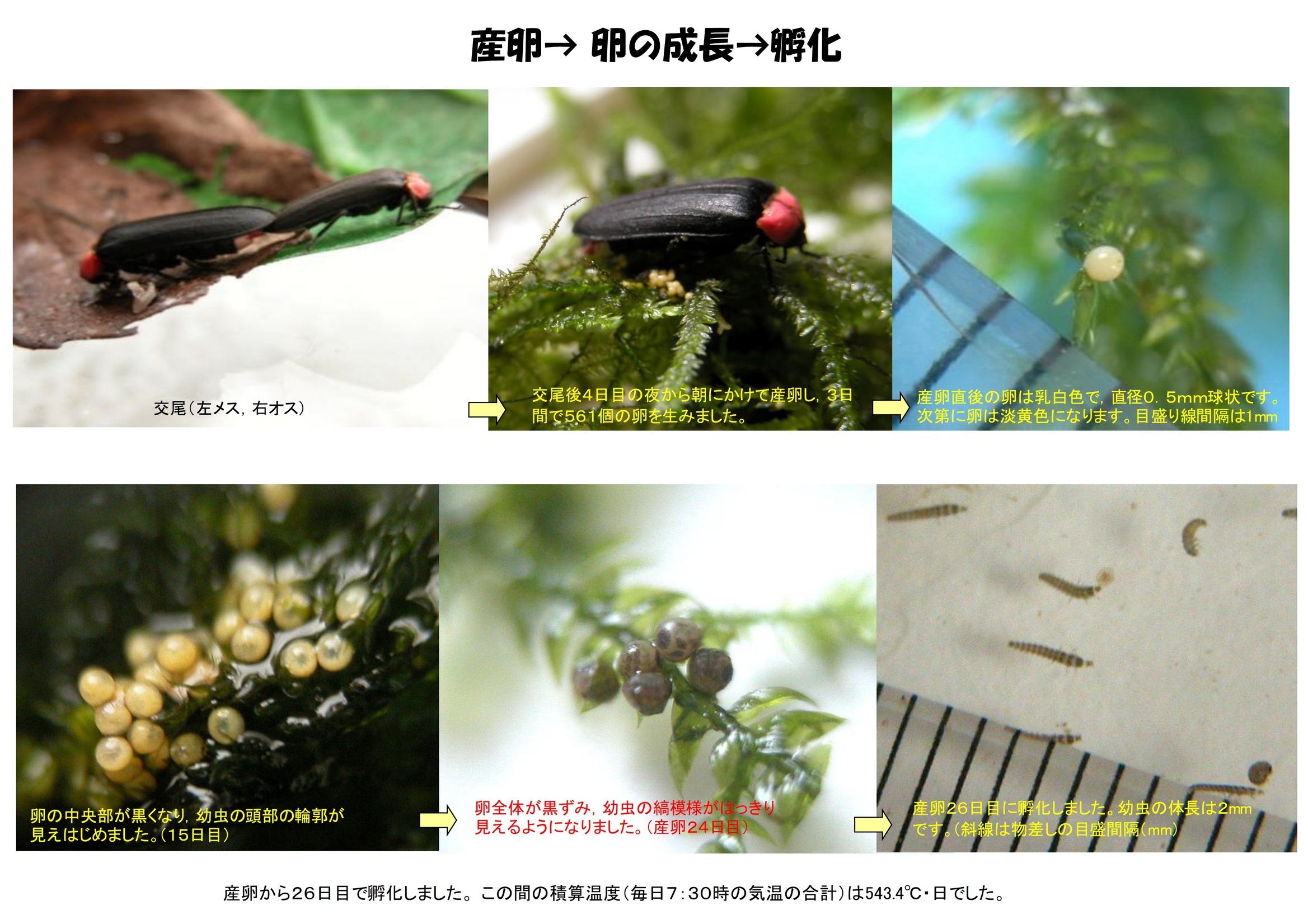 産卵→ 卵の成長→孵化

交尾（左メス，右オス）

交尾後4日目の夜から朝にかけて産卵し，3日間で561個の卵を生みました。

産卵直後の卵は乳白色で，直径0．5mm球状です。次第に卵は淡黄色になります。目盛り線間隔は1mm

卵の中央部が黒くなり，幼虫の頭部の輪郭が見えはじめました。（15日目）

卵全体が黒ずみ，幼虫の縞模様がはっきり見えるようになりました。（産卵24日目）

産卵26日目に孵化しました。幼虫の体長は2mmです。（斜線は物差しの目盛間隔（mm）

産卵から26日目で孵化しました。この間の積算温度（毎日7：30時の気温の合計）は543.4℃・日でした。