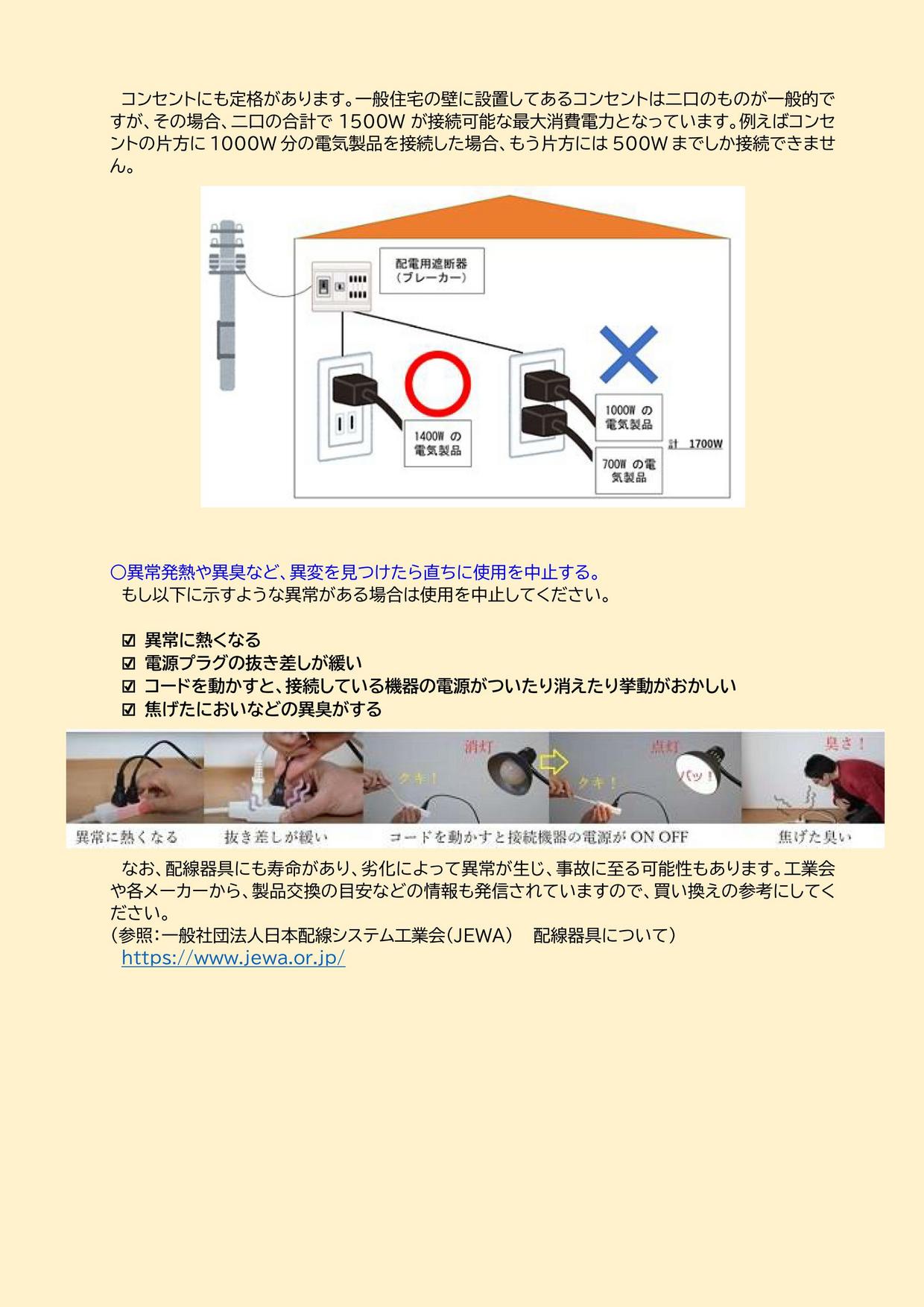 コンセントにも定格があります。一般住宅の壁に設置してあるコンセントは二口のものが一般的ですが、その場合、二口の合計で 1500W が接続可能な最大消費電力となっています。例えばコンセントの片方に 1000W 分の電気製品を接続した場合、もう片方には 500W までしか接続できません。

配電用遮断器
（ブレーカー）

1400W の
電気製品

1000W の
電気製品

計 1700W

700W の電
気製品

○異常発熱や異臭など、異変を見つけたら直ちに使用を中止する。
もし以下に示すような異常がある場合は使用を中止してください。

☑ 異常に熱くなる
☑ 電源プラグの抜き差しが緩い
☑ コードを動かすと、接続している機器の電源がついたり消えたり挙動がおかしい
☑ 焦げたにおいなどの異臭がする

消灯
クキ！
点灯
クキ！
パッ！
臭さ！
異常に熱くなる　抜き差しが緩い　コードを動かすと接続機器の電源が ON OFF　焦げた臭い

なお、配線器具にも寿命があり、劣化によって異常が生じ、事故に至る可能性もあります。工業会や各メーカーから、製品交換の目安などの情報も発信されていますので、買い換えの参考にしてください。
（参照：一般社団法人日本配線システム工業会（JEWA）　配線器具について）
https://www.jewa.or.jp/