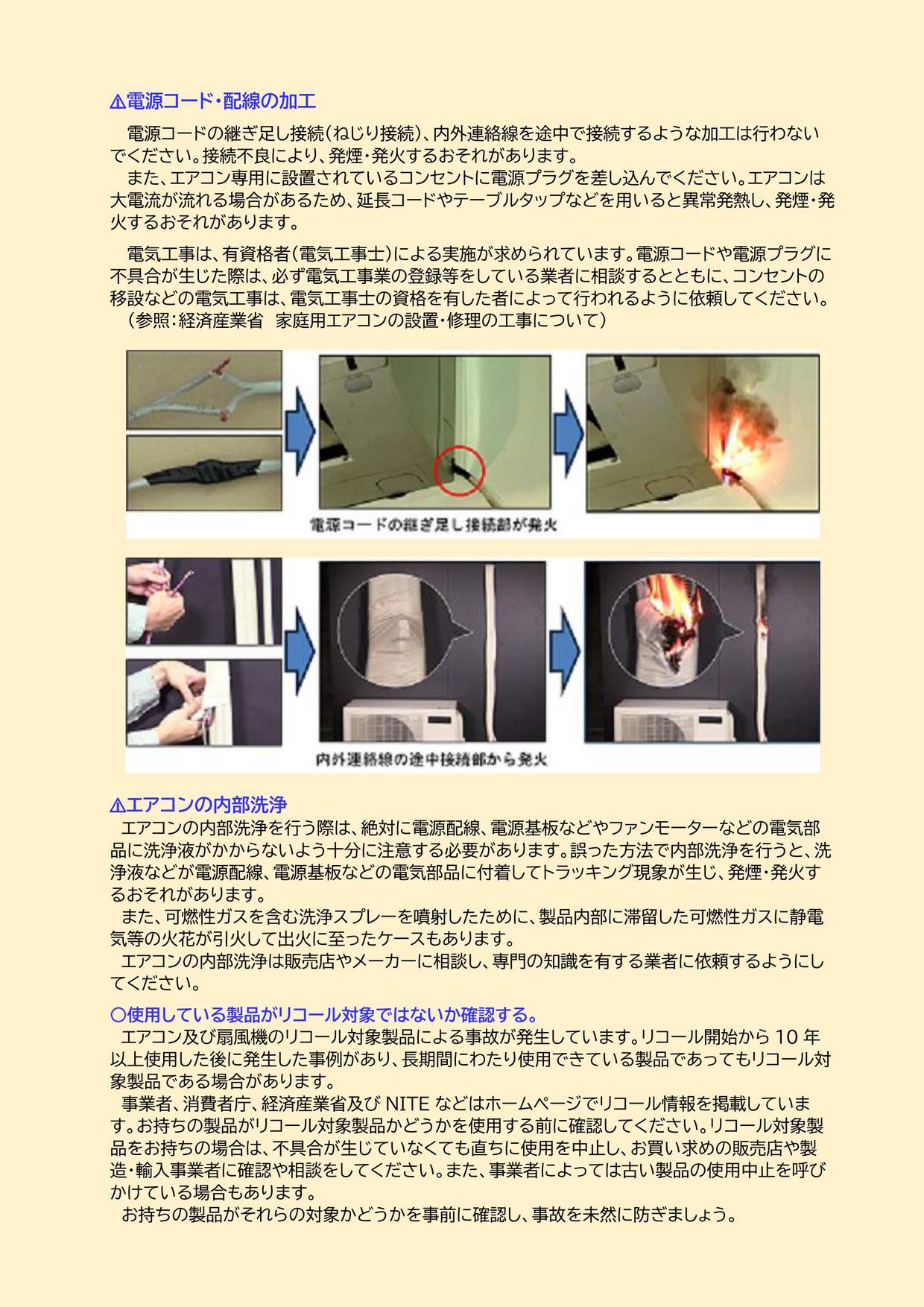 ⚠電源コード・配線の加工

電源コードの継ぎ足し接続（ねじり接続）、内外連絡線を途中で接続するような加工は行わないでください。接続不良により、発煙・発火するおそれがあります。
また、エアコン専用に設置されているコンセントに電源プラグを差し込んでください。エアコンは大電流が流れる場合があるため、延長コードやテーブルタップなどを用いると異常発熱し、発煙・発火するおそれがあります。

電気工事は、有資格者（電気工事士）による実施が求められています。電源コードや電源プラグに不具合が生じた際は、必ず電気工事業の登録等をしている業者に相談するとともに、コンセントの移設などの電気工事は、電気工事士の資格を有した者によって行われるように依頼してください。
（参照：経済産業省　家庭用エアコンの設置・修理の工事について）

電源コードの継ぎ足し接続部が発火

内外連絡線の途中接続部から発火

⚠エアコンの内部洗浄
エアコンの内部洗浄を行う際は、絶対に電源配線、電源基板などやファンモーターなどの電気部品に洗浄液がかからないよう十分に注意する必要があります。誤った方法で内部洗浄を行うと、洗浄液などが電源配線、電源基板などの電気部品に付着してトラッキング現象が生じ、発煙・発火するおそれがあります。
また、可燃性ガスを含む洗浄スプレーを噴射したために、製品内部に滞留した可燃性ガスに静電気等の火花が引火して出火に至ったケースもあります。
エアコンの内部洗浄は販売店やメーカーに相談し、専門の知識を有する業者に依頼するようにしてください。

○使用している製品がリコール対象ではないか確認する。
エアコン及び扇風機のリコール対象製品による事故が発生しています。リコール開始から 10 年以上使用した後に発生した事例があり、長期間にわたり使用できている製品であってもリコール対象製品である場合があります。
事業者、消費者庁、経済産業省及び NITE などはホームページでリコール情報を掲載しています。お持ちの製品がリコール対象製品かどうかを使用する前に確認してください。リコール対象製品をお持ちの場合は、不具合が生じていなくても直ちに使用を中止し、お買い求めの販売店や製造・輸入事業者に確認や相談をしてください。また、事業者によっては古い製品の使用中止を呼びかけている場合もあります。
お持ちの製品がそれらの対象かどうかを事前に確認し、事故を未然に防ぎましょう。