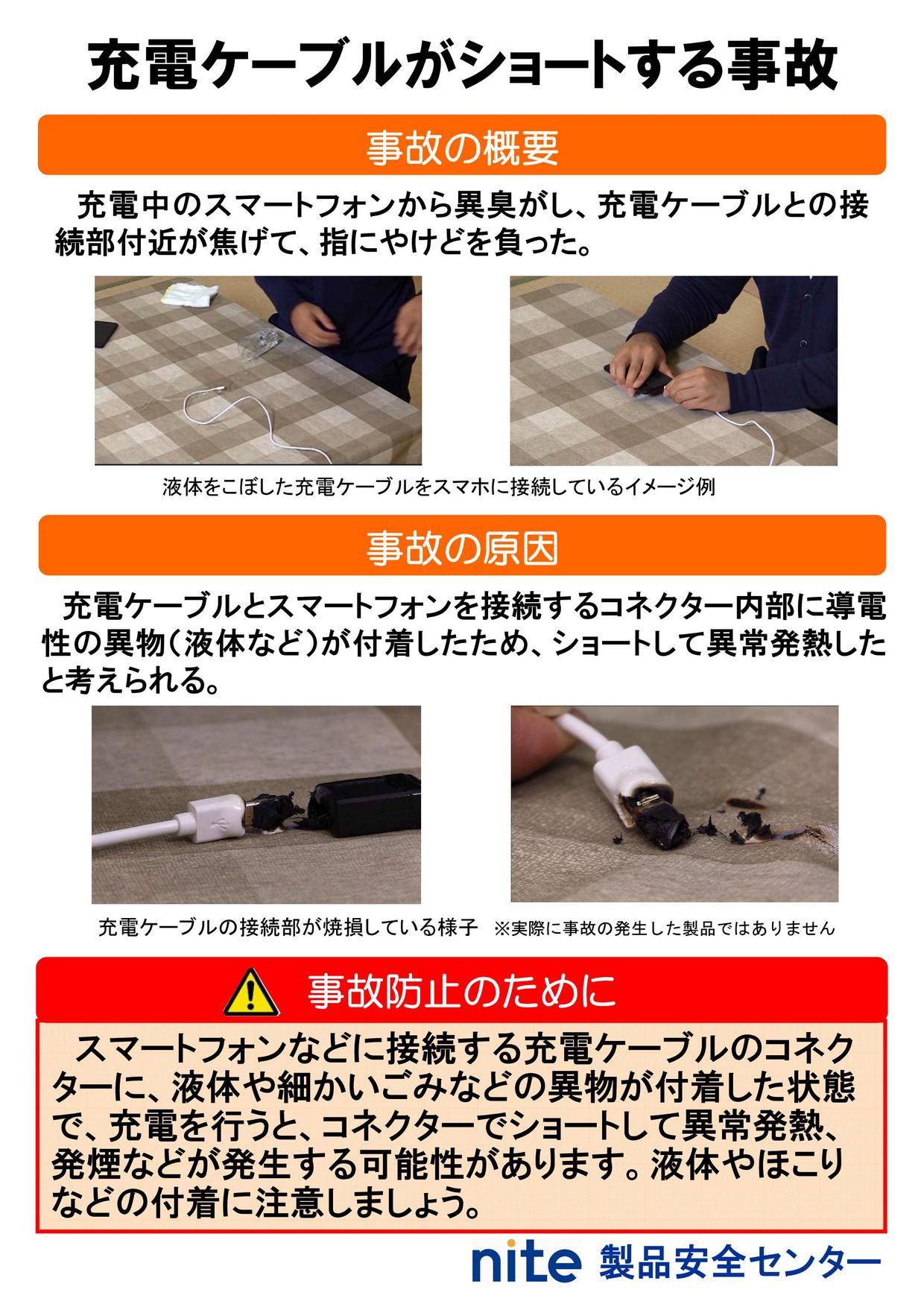 充電ケーブルがショートする事故

事故の概要

充電中のスマートフォンから異臭がし、充電ケーブルとの接続部付近が焦げて、指にやけどを負った。

液体をこぼした充電ケーブルをスマホに接続しているイメージ例

事故の原因

充電ケーブルとスマートフォンを接続するコネクター内部に導電性の異物（液体など）が付着したため、ショートして異常発熱したと考えられる。

充電ケーブルの接続部が焼損している様子　※実際に事故の発生した製品ではありません

事故防止のために

スマートフォンなどに接続する充電ケーブルのコネクターに、液体や細かいごみなどの異物が付着した状態で、充電を行うと、コネクターでショートして異常発熱、発煙などが発生する可能性があります。液体やほこりなどの付着に注意しましょう。

nite 製品安全センター